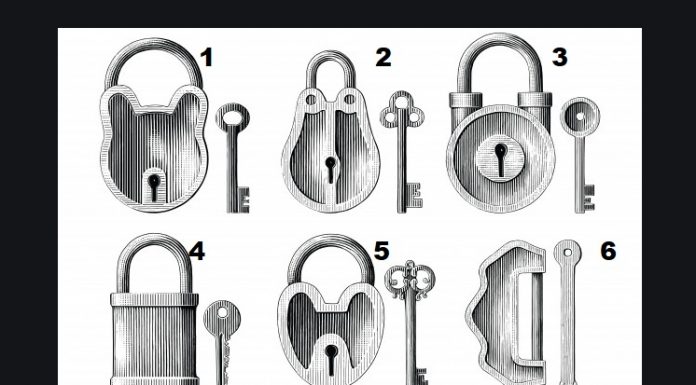 1
2
3
4
5
6